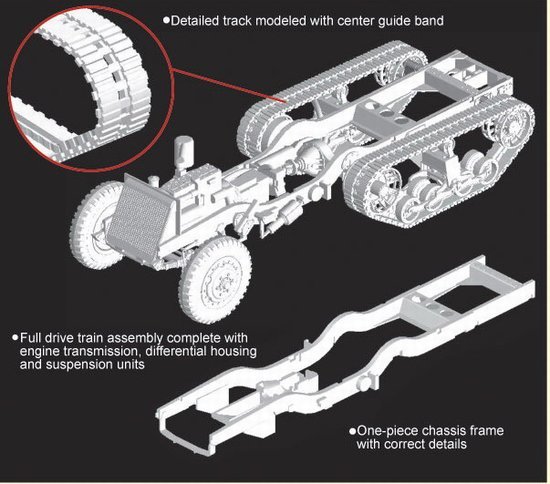 ●Detailed track modeled with center guide band

●Full drive train assembly complete with engine transmission, differential housing and suspension units

●One-piece chassis frame with correct details